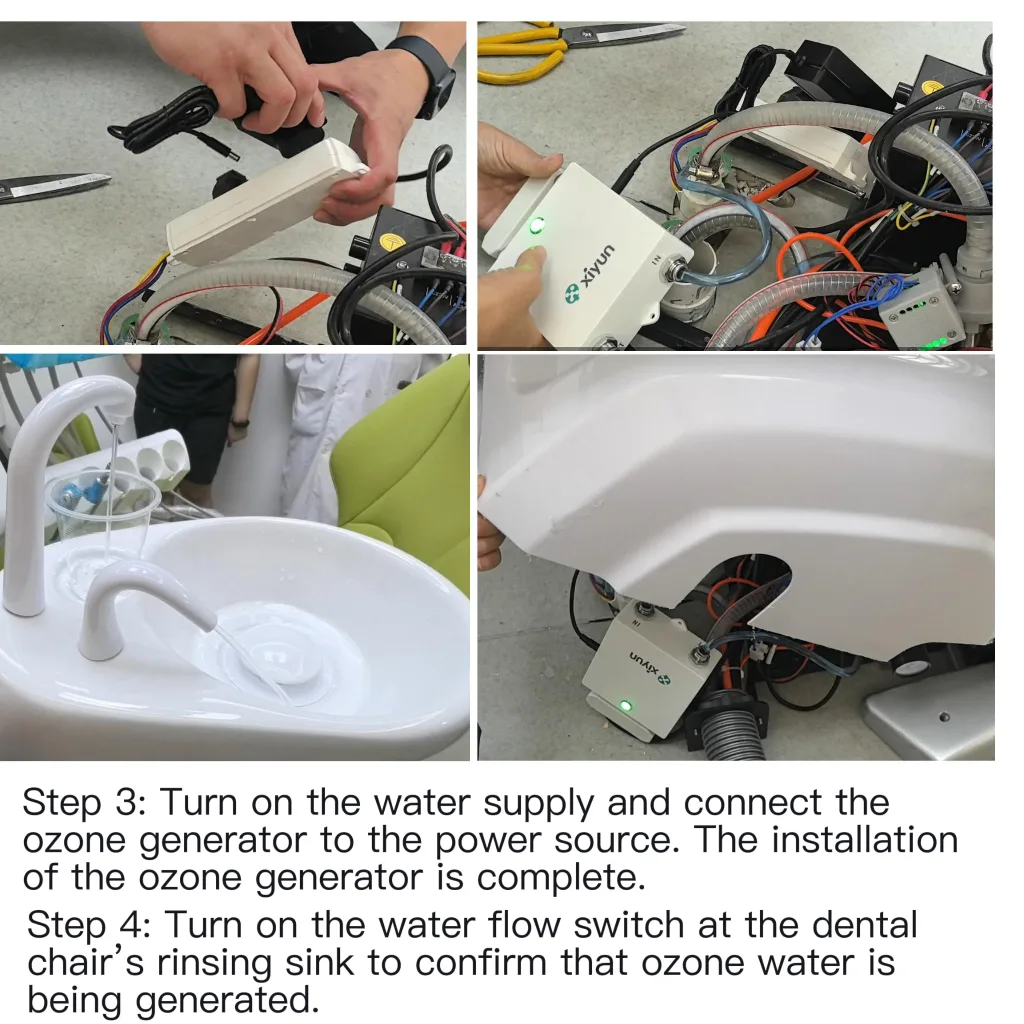 xiyun

IN

xiyun

IN

Step 3: Turn on the water supply and connect the ozone generator to the power source. The installation of the ozone generator is complete.

Step 4: Turn on the water flow switch at the dental chair's rinsing sink to confirm that ozone water is being generated.