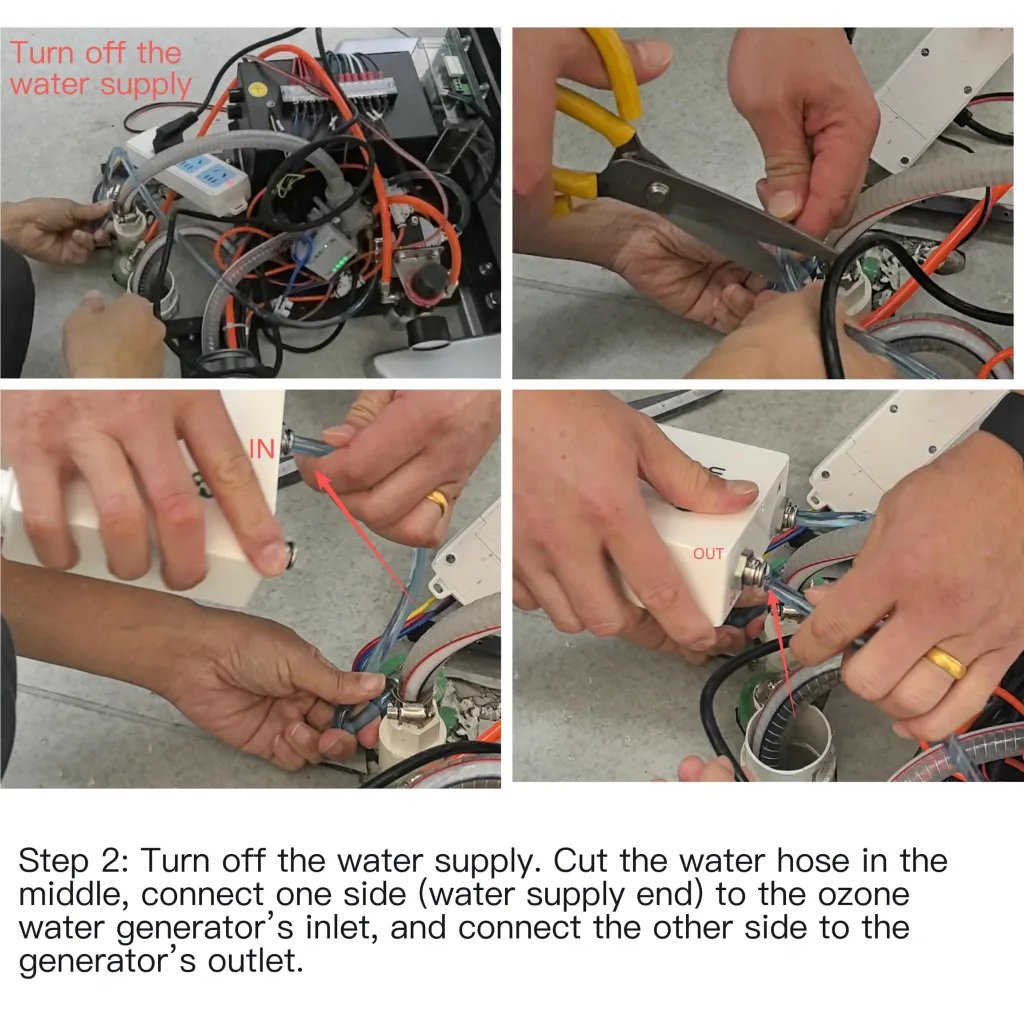 Turn off the water supply

IN

OUT

Step 2: Turn off the water supply. Cut the water hose in the middle, connect one side (water supply end) to the ozone water generator's inlet, and connect the other side to the generator's outlet.